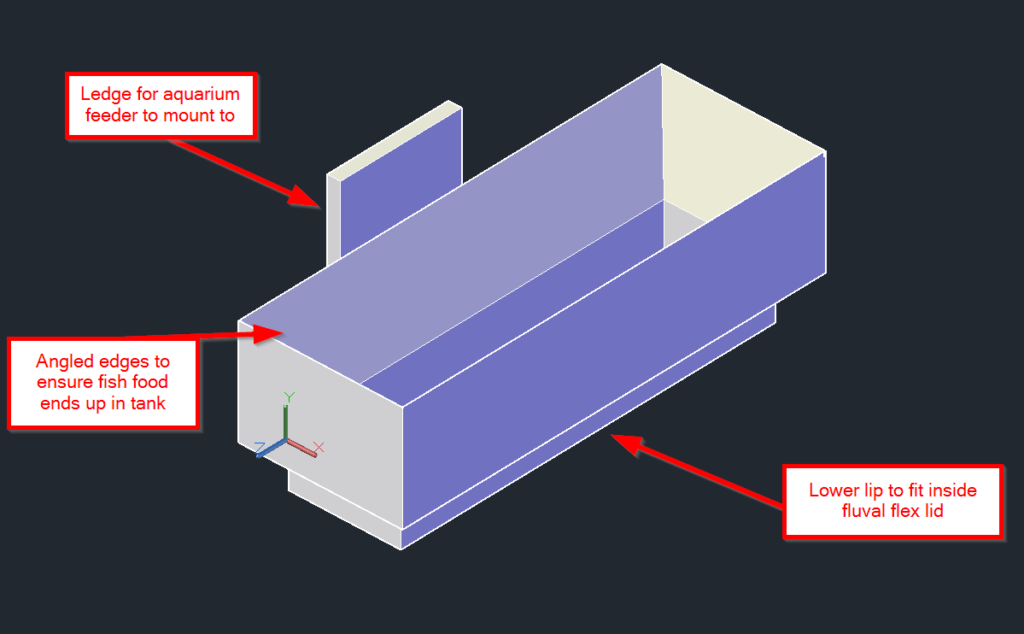 Ledge for aquarium feeder to mount to

Angled edges to ensure fish food ends up in tank

Y

Z

X

Lower lip to fit inside fluval flex lid